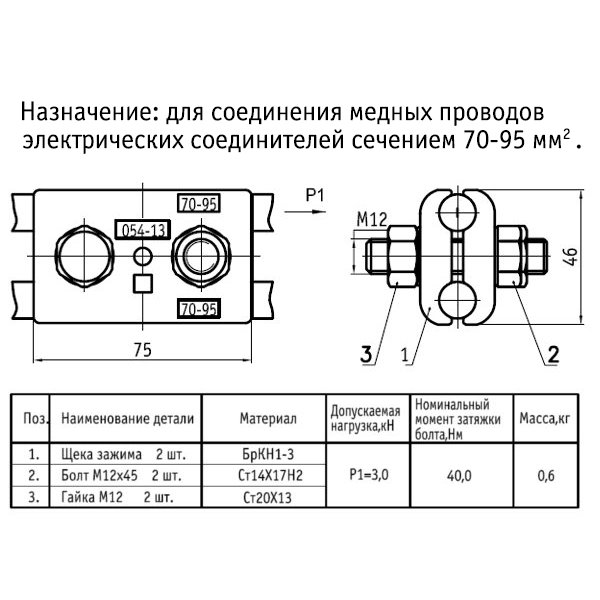 Назначение: для соединения медных проводов электрических соединителей сечением 70-95 мм$^2$ .

70-95
054-13
70-95
75
P1
M12
46
3
1
2

| Поз. | Наименование детали | Материал | Допускаемая нагрузка,кН | Номинальный момент затяжки болта,Нм | Масса,кг |
|---|---|---|---|---|---|
| 1. | Щека зажима 2 шт. | БрКН1-3 | P1=3,0 | 40,0 | 0,6 |
| 2. | Болт М12х45 2 шт. | Ст14Х17Н2 | | | |
| 3. | Гайка М12 2 шт. | Ст20Х13 | | | |